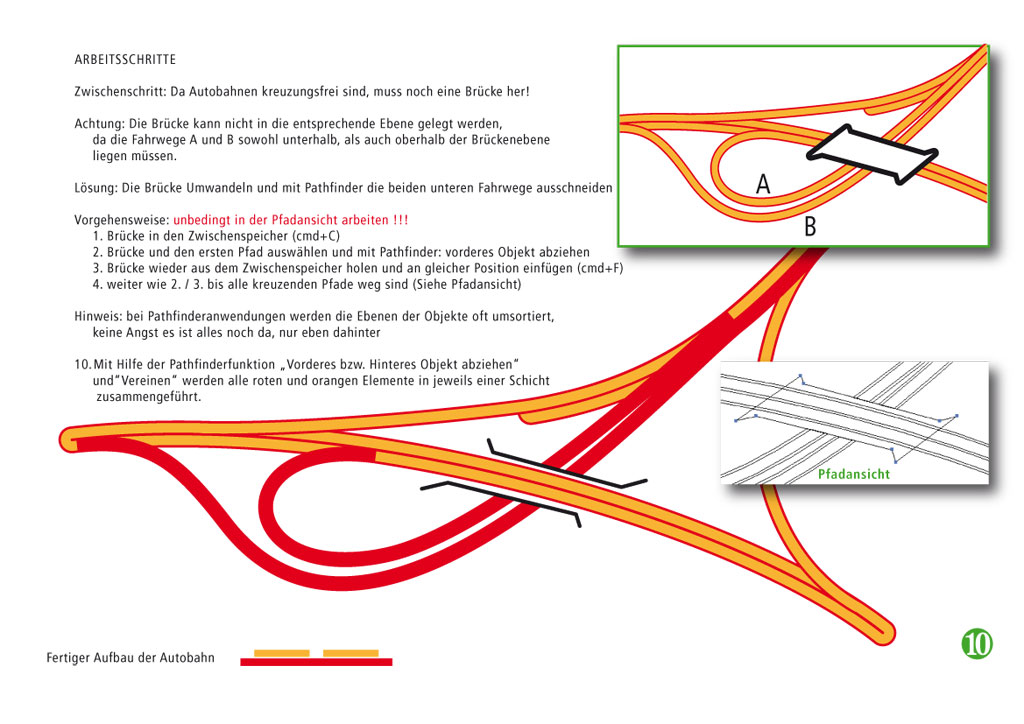 ARBEITSSCHRITTE

Zwischenschritt: Da Autobahnen kreuzungsfrei sind, muss noch eine Brücke her!

Achtung: Die Brücke kann nicht in die entsprechende Ebene gelegt werden, da die Fahrwege A und B sowohl unterhalb, als auch oberhalb der Brückenebene liegen müssen.

Lösung: Die Brücke Umwandeln und mit Pathfinder die beiden unteren Fahrwege ausschneiden

Vorgehensweise: unbedingt in der Pfadansicht arbeiten !!!
1. Brücke in den Zwischenspeicher (cmd+C)
2. Brücke und den ersten Pfad auswählen und mit Pathfinder: vorderes Objekt abziehen
3. Brücke wieder aus dem Zwischenspeicher holen und an gleicher Position einfügen (cmd+F)
4. weiter wie 2. / 3. bis alle kreuzenden Pfade weg sind (Siehe Pfadansicht)

Hinweis: bei Pathfinderanwendungen werden die Ebenen der Objekte oft umsortiert, keine Angst es ist alles noch da, nur eben dahinter

10. Mit Hilfe der Pathfinderfunktion „Vorderes bzw. Hinteres Objekt abziehen" und"Vereinen" werden alle roten und orangen Elemente in jeweils einer Schicht zusammengeführt.

A

B

Pfadansicht

Fertiger Aufbau der Autobahn

10